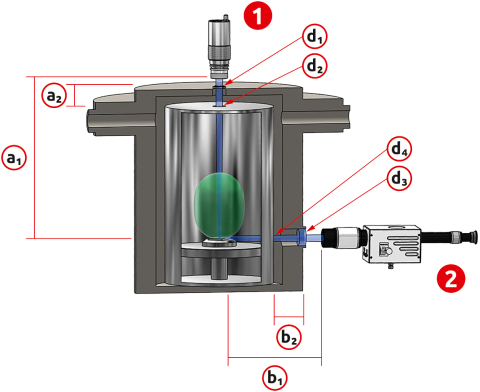 1
$d_1$
$d_2$
$a_2$
$a_1$
$d_4$
$d_3$
2
$b_2$
$b_1$